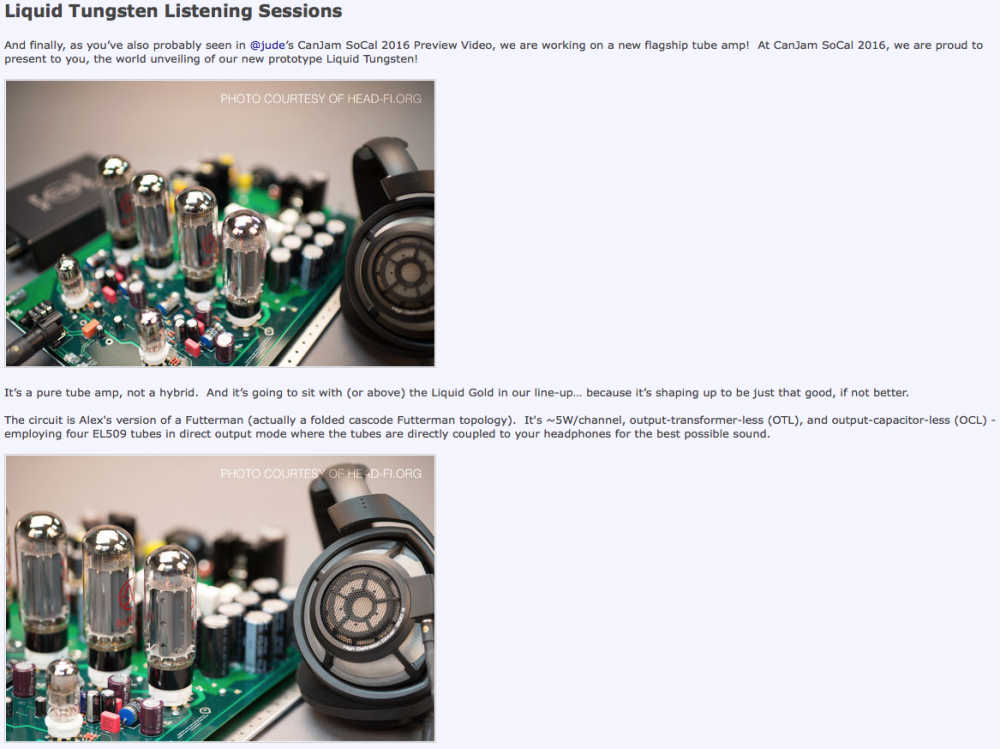 Liquid Tungsten Listening Sessions

And finally, as you've also probably seen in @jude's CanJam SoCal 2016 Preview Video, we are working on a new flagship tube amp! At CanJam SoCal 2016, we are proud to present to you, the world unveiling of our new prototype Liquid Tungsten!

PHOTO COURTESY OF HEAD-FI.ORG

It's a pure tube amp, not a hybrid. And it's going to sit with (or above) the Liquid Gold in our line-up… because it's shaping up to be just that good, if not better.

The circuit is Alex's version of a Futterman (actually a folded cascode Futterman topology). It's ~5W/channel, output-transformer-less (OTL), and output-capacitor-less (OCL) - employing four EL509 tubes in direct output mode where the tubes are directly coupled to your headphones for the best possible sound.

PHOTO COURTESY OF HEAD-FI.ORG