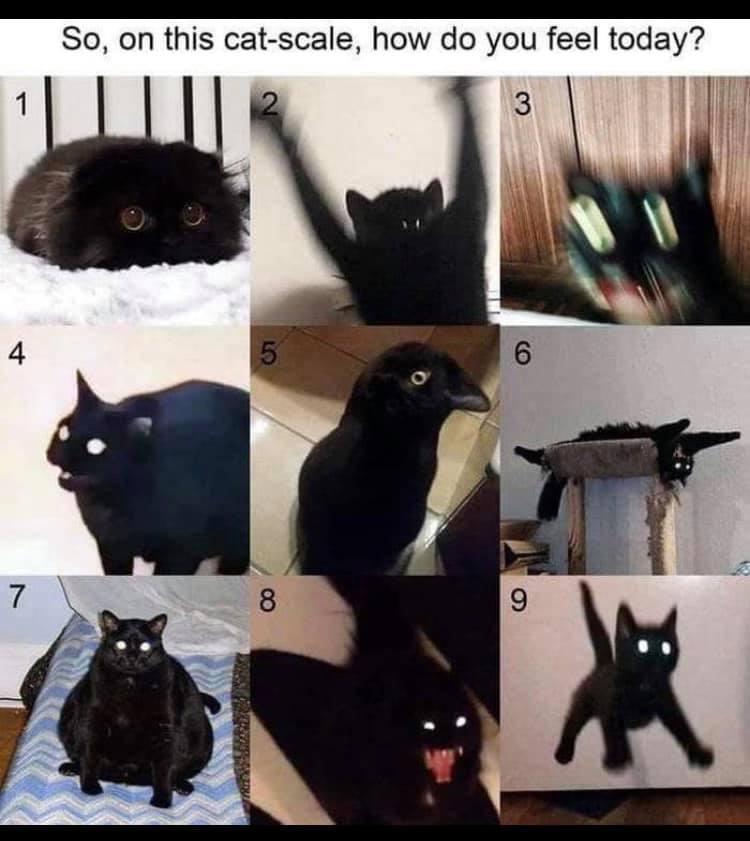 So, on this cat-scale, how do you feel today?

1

2

3

4

5

6

7

8

9